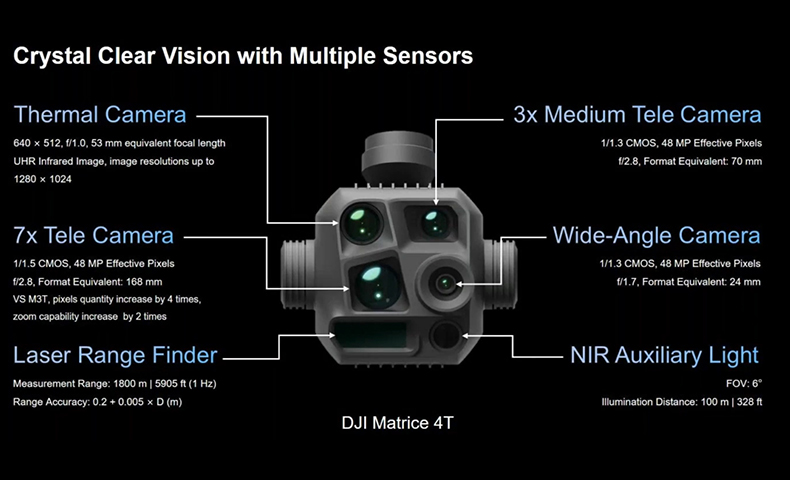 Crystal Clear Vision with Multiple Sensors

Thermal Camera

640 × 512, f/1.0, 53 mm equivalent focal length
UHR Infrared Image, image resolutions up to 1280 × 1024

7x Tele Camera

1/1.5 CMOS, 48 MP Effective Pixels
f/2.8, Format Equivalent: 168 mm
VS M3T, pixels quantity increase by 4 times, zoom capability increase by 2 times

Laser Range Finder

Measurement Range: 1800 m | 5905 ft (1 Hz)
Range Accuracy: 0.2 + 0.005 × D (m)

3x Medium Tele Camera

1/1.3 CMOS, 48 MP Effective Pixels
f/2.8, Format Equivalent: 70 mm

Wide-Angle Camera

1/1.3 CMOS, 48 MP Effective Pixels
f/1.7, Format Equivalent: 24 mm

NIR Auxiliary Light

FOV: 6°
Illumination Distance: 100 m | 328 ft

DJI Matrice 4T